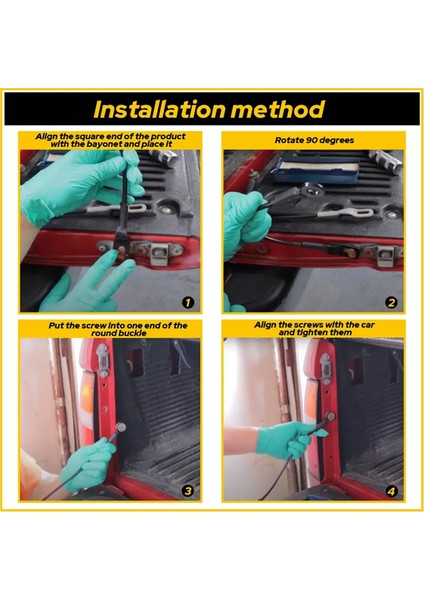 Installation method

Align the square end of the product with the bayonet and place it

1

Rotate 90 degrees

2

Put the screw into one end of the round buckle

3

Align the screws with the car and tighten them

4