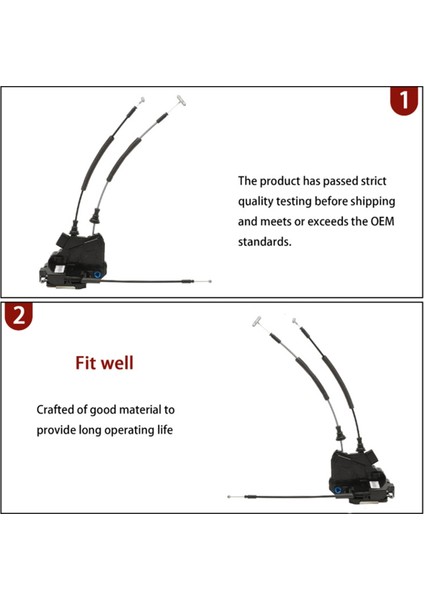 1

The product has passed strict quality testing before shipping and meets or exceeds the OEM standards.

2

Fit well

Crafted of good material to provide long operating life