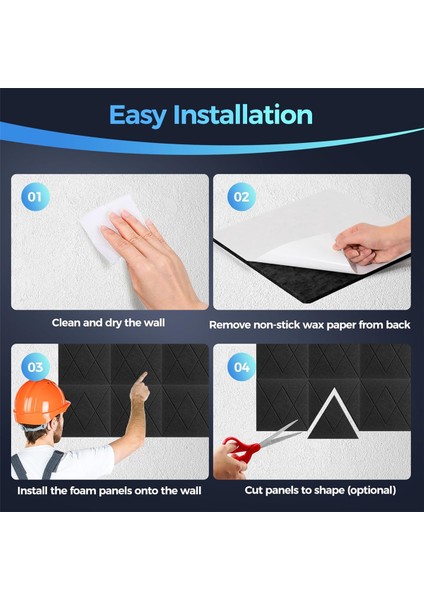 Easy Installation

01

Clean and dry the wall

02

Remove non-stick wax paper from back

03

Install the foam panels onto the wall

04

Cut panels to shape (optional)