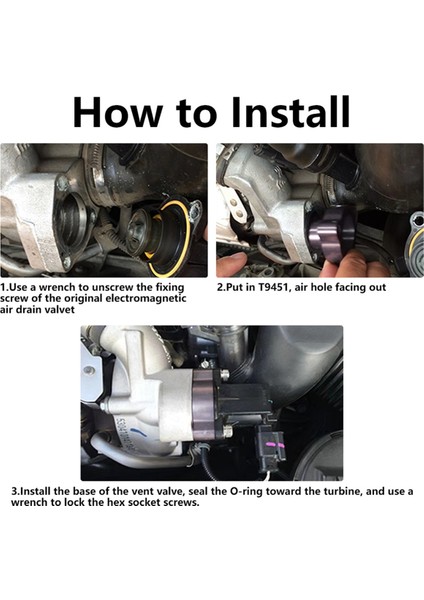 How to Install

1.Use a wrench to unscrew the fixing screw of the original electromagnetic air drain valvet

2.Put in T9451, air hole facing out

3.Install the base of the vent valve, seal the O-ring toward the turbine, and use a wrench to lock the hex socket screws.