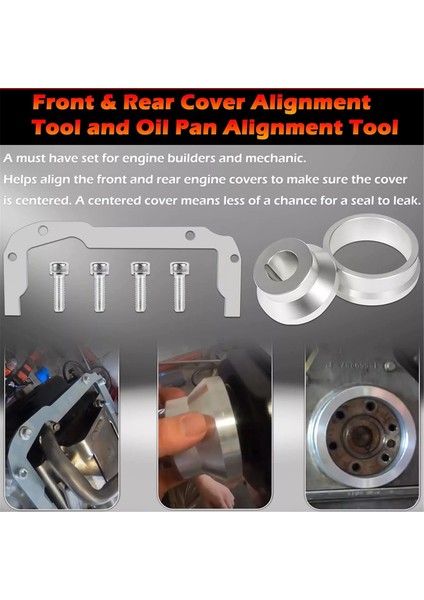 Front & Rear Cover Alignment Tool and Oil Pan Alignment Tool

A must have set for engine builders and mechanic.
Helps align the front and rear engine covers to make sure the cover is centered. A centered cover means less of a chance for a seal to leak.