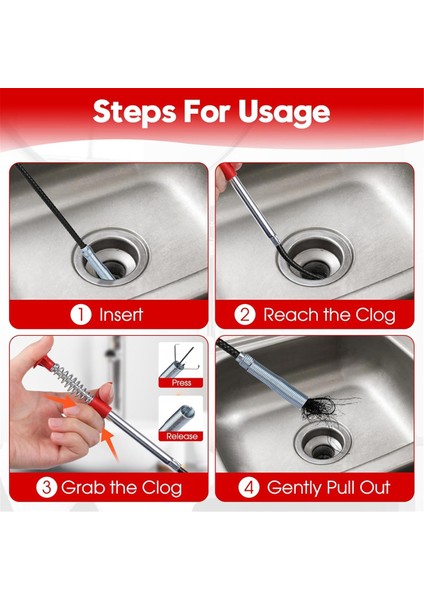 Steps For Usage

1 Insert

2 Reach the Clog

Press

Release

3 Grab the Clog

4 Gently Pull Out