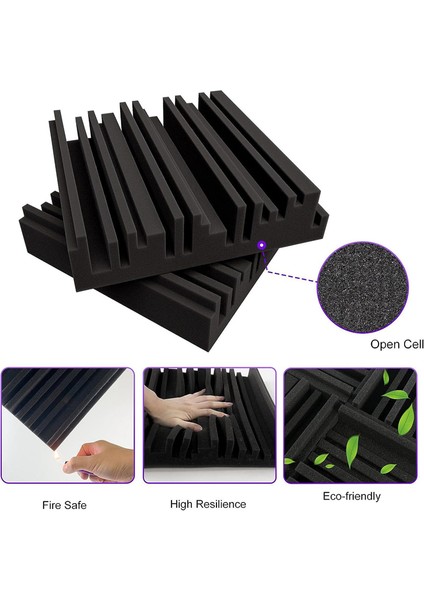 Open Cell

Fire Safe

High Resilience

Eco-friendly