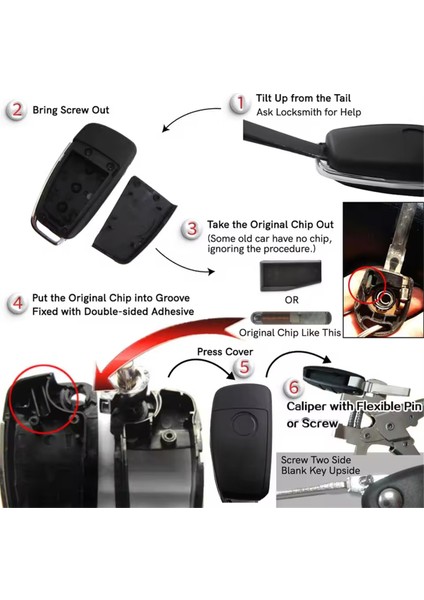 1 Tilt Up from the Tail
Ask Locksmith for Help

2 Bring Screw Out

3 Take the Original Chip Out
(Some old car have no chip, ignoring the procedure.)

OR

Original Chip Like This

4 Put the Original Chip into Groove
Fixed with Double-sided Adhesive

Press Cover
5

6
Caliper with Flexible Pin or Screw

Screw Two Side
Blank Key Upside