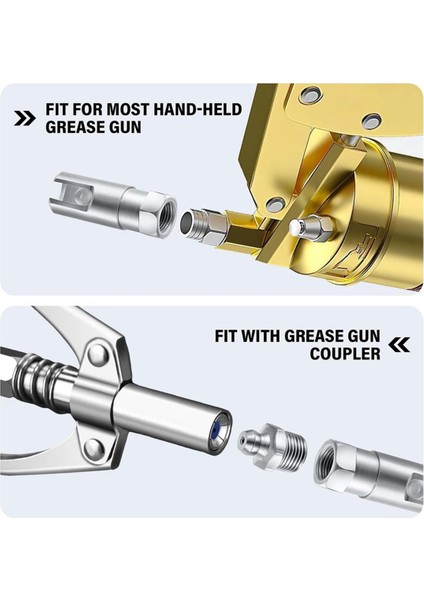 FIT FOR MOST HAND-HELD GREASE GUN

FIT WITH GREASE GUN COUPLER