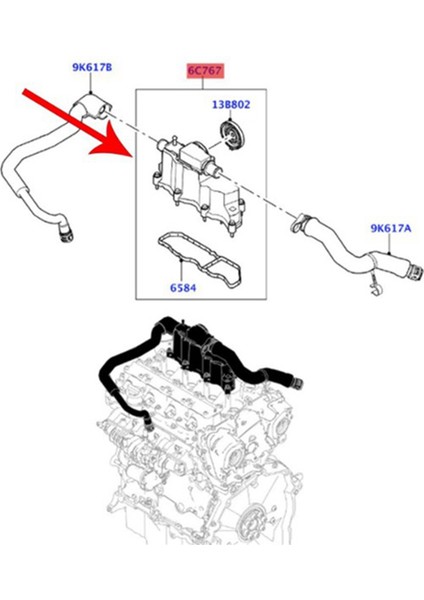 9K617B

6C767

13B802

9K617A

6584