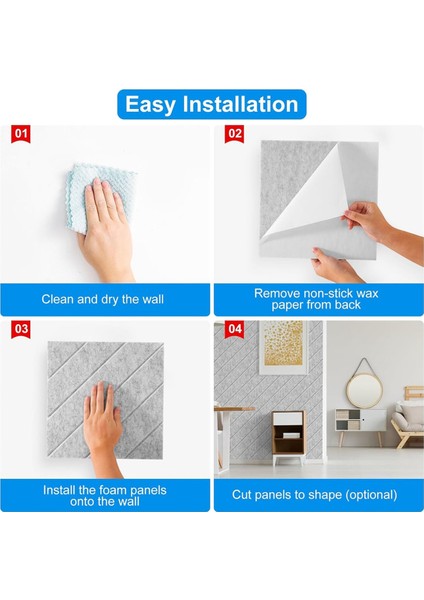 Easy Installation

01

Clean and dry the wall

02

Remove non-stick wax paper from back

03

Install the foam panels onto the wall

04

Cut panels to shape (optional)