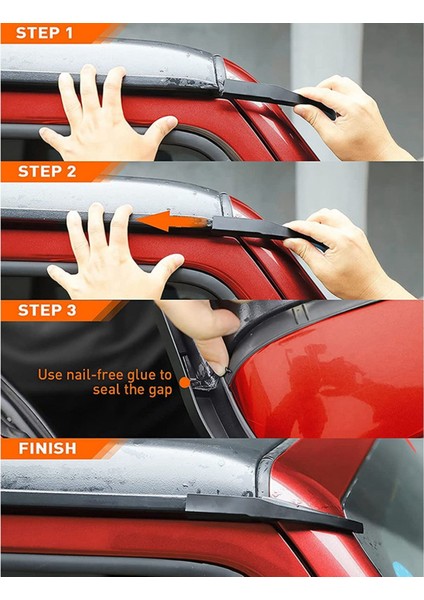 STEP 1

STEP 2

STEP 3

Use nail-free glue to seal the gap

FINISH