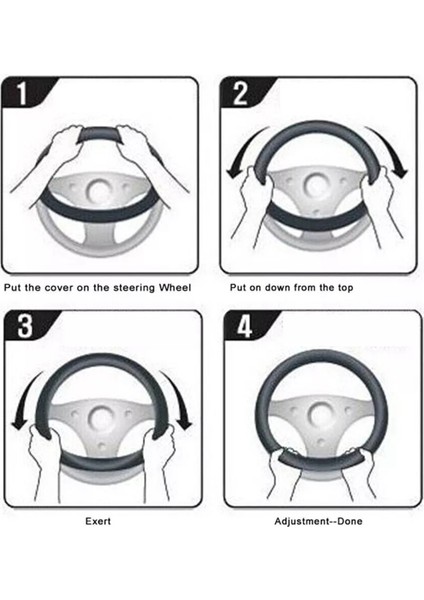 1

Put the cover on the steering Wheel

2

Put on down from the top

3

Exert

4

Adjustment--Done