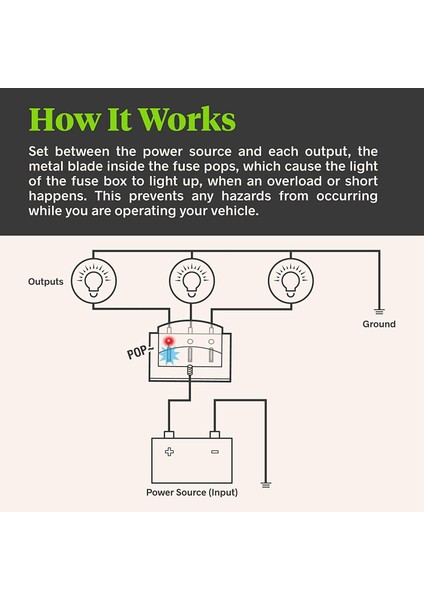 How It Works

Set between the power source and each output, the metal blade inside the fuse pops, which cause the light of the fuse box to light up, when an overload or short happens. This prevents any hazards from occurring while you are operating your vehicle.

Outputs

Ground

POP~

+

−

Power Source (Input)