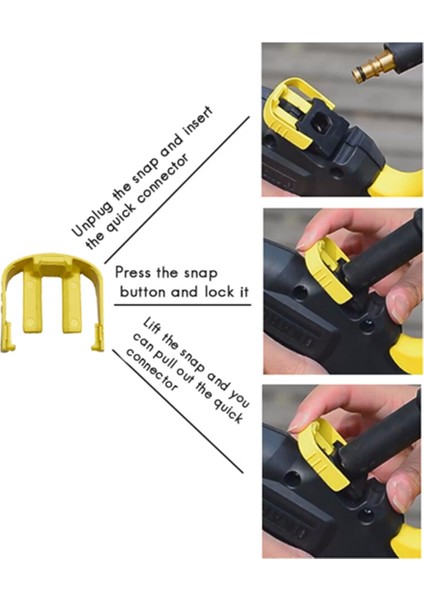 Unplug the snap and insert the quick connector

Press the snap button and lock it

Lift the snap and you can pull out the quick connector