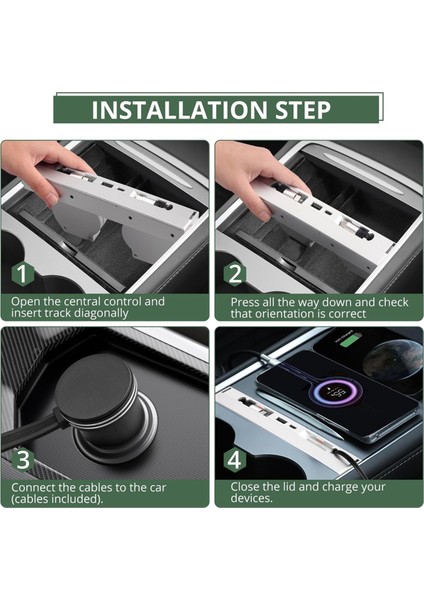 INSTALLATION STEP

1

Open the central control and insert track diagonally

2

Press all the way down and check that orientation is correct

3

Connect the cables to the car (cables included).

4

Close the lid and charge your devices.