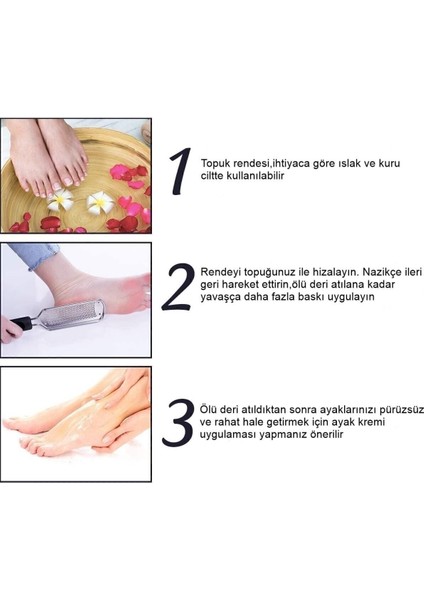 1 Topuk rendesi,ihtiyaca göre ıslak ve kuru ciltte kullanılabilir

2 Rendeyi topuğunuz ile hizalayın. Nazikçe ileri geri hareket ettirin,ölü deri atılana kadar yavaşça daha fazla baskı uygulayın

3 Ölü deri atıldıktan sonra ayaklarınızı pürüzsüz ve rahat hale getirmek için ayak kremi uygulaması yapmanız önerilir