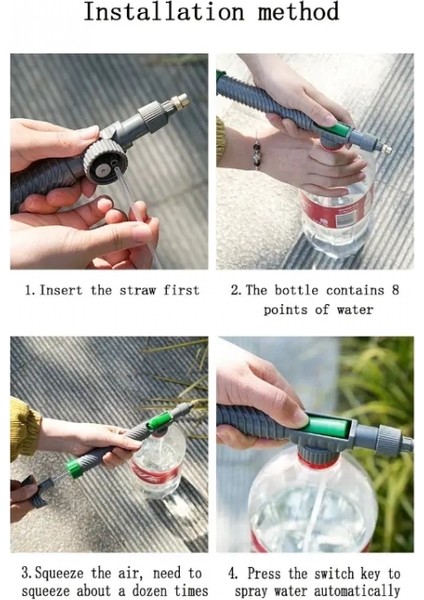 Installation method

1. Insert the straw first

2. The bottle contains 8 points of water

3. Squeeze the air, need to squeeze about a dozen times

4. Press the switch key to spray water automatically