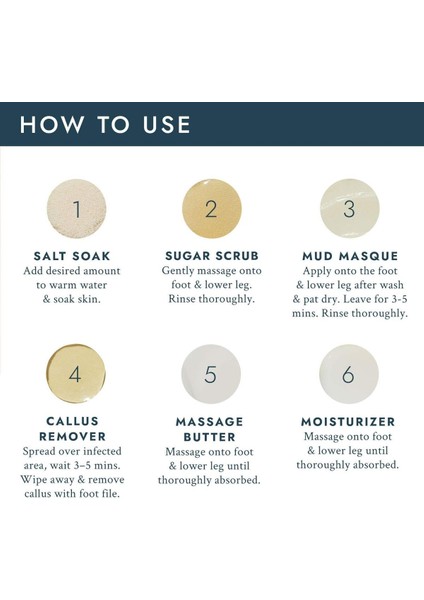 HOW TO USE

1

SALT SOAK
Add desired amount to warm water & soak skin.

2

SUGAR SCRUB
Gently massage onto foot & lower leg. Rinse thoroughly.

3

MUD MASQUE
Apply onto the foot & lower leg after wash & pat dry. Leave for 3-5 mins. Rinse thoroughly.

4

CALLUS REMOVER
Spread over infected area, wait 3–5 mins. Wipe away & remove callus with foot file.

5

MASSAGE BUTTER
Massage onto foot & lower leg until thoroughly absorbed.

6

MOISTURIZER
Massage onto foot & lower leg until thoroughly absorbed.