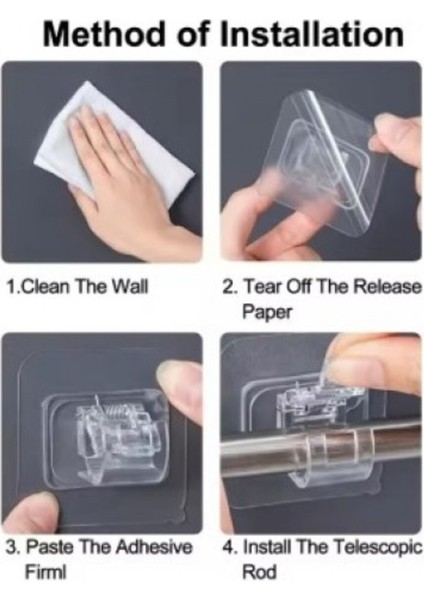 Method of Installation

1.Clean The Wall

2. Tear Off The Release Paper

3. Paste The Adhesive Firml

4. Install The Telescopic Rod