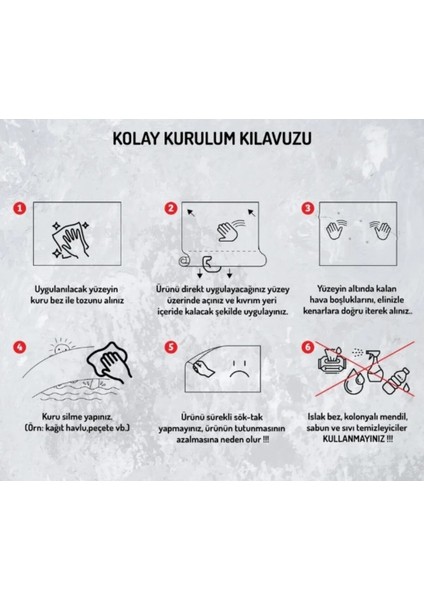 KOLAY KURULUM KILAVUZU

1

Uygulanılacak yüzeyin kuru bez ile tozunu alınız

2

Ürünü direkt uygulayacağınız yüzey üzerinde açınız ve kıvrım yeri içeride kalacak şekilde uygulayınız.

3

Yüzeyin altında kalan hava boşluklarını, elinizle kenarlara doğru iterek alınız..

4

Kuru silme yapınız. (Örn: kağıt havlu,peçete vb.)

5

Ürünü sürekli sök-tak yapmayınız, ürünün tutunmasının azalmasına neden olur !!!

6

Islak bez, kolonyalı mendil, sabun ve sıvı temizleyiciler KULLANMAYINIZ !!!