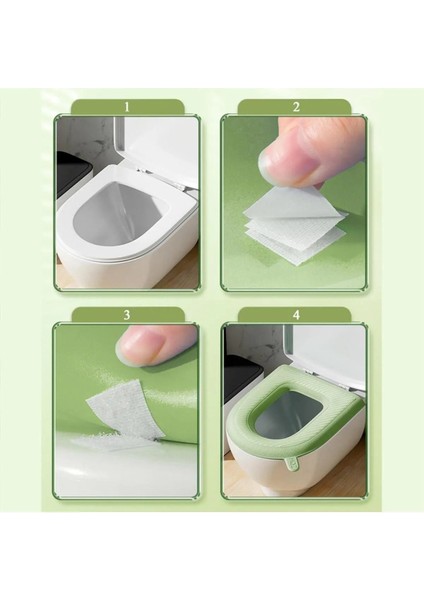 1

2

3

4