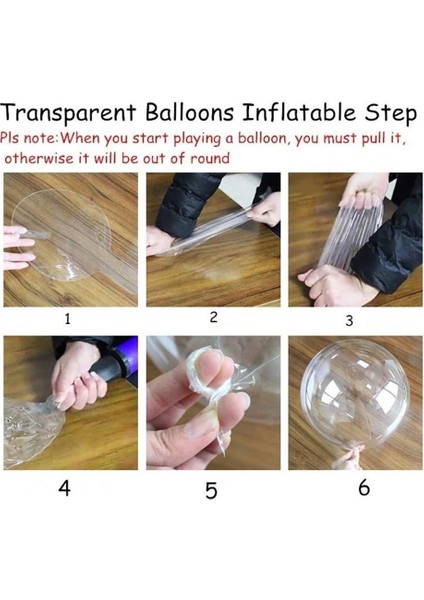 Transparent Balloons Inflatable Step
Pls note:When you start playing a balloon, you must pull it, otherwise it will be out of round

1

2

3

4

5

6