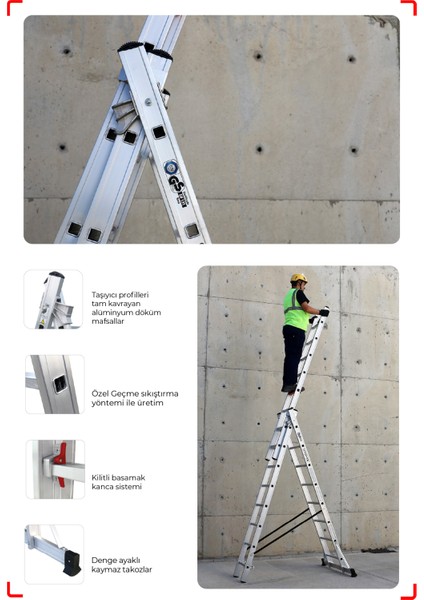 GS

Taşıyıcı profilleri tam kavrayan alüminyum döküm mafsallar

Özel Geçme sıkıştırma yöntemi ile üretim

Kilitli basamak kanca sistemi

Denge ayaklı kaymaz takozlar