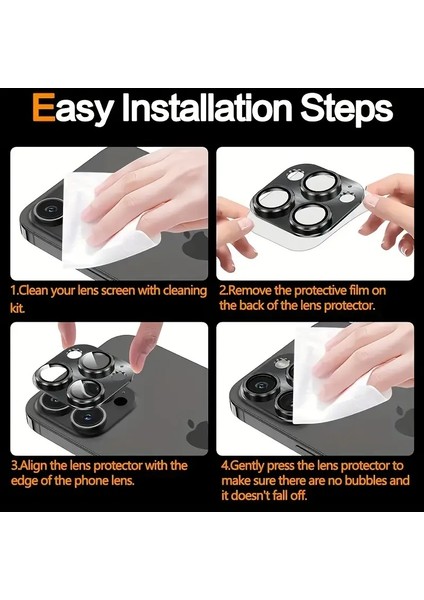 Easy Installation Steps

1.Clean your lens screen with cleaning kit.

2.Remove the protective film on the back of the lens protector.

3.Align the lens protector with the edge of the phone lens.

4.Gently press the lens protector to make sure there are no bubbles and it doesn't fall off.