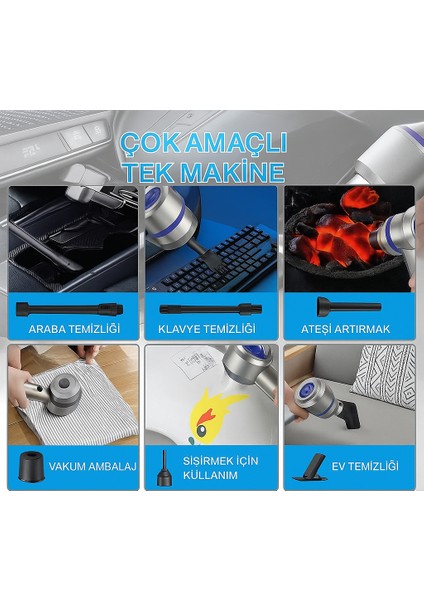 ÇOK AMAÇLI TEK MAKİNE

ARABA TEMİZLİĞİ

KLAVYE TEMİZLİĞİ

ATEŞİ ARTIRMAK

VAKUM AMBALAJ

SİŞİRMEK İÇİN KÜLLANIM

EV TEMİZLİĞİ