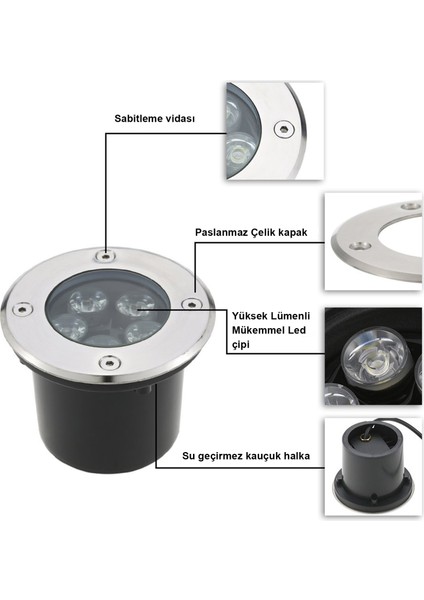 Sabitleme vidası

Paslanmaz Çelik kapak

Yüksek Lümenli Mükemmel Led çipi

Su geçirmez kauçuk halka