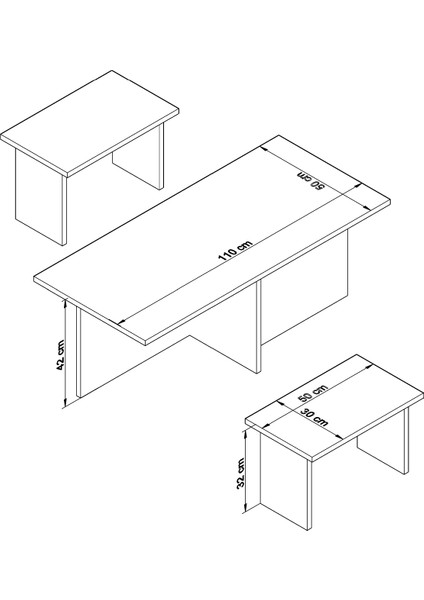 50 cm
110 cm
42 cm
50 cm
30 cm
32 cm