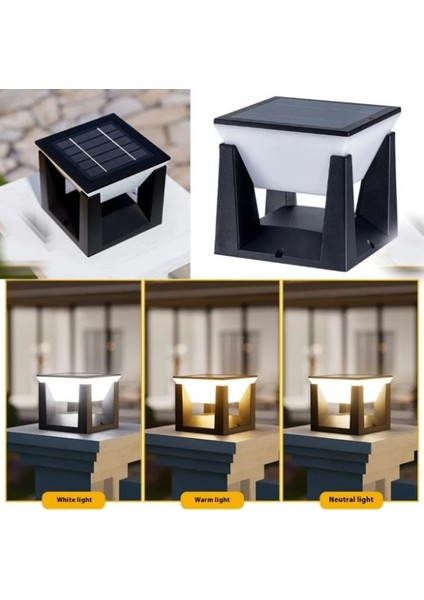 White light

Warm light

Neutral light