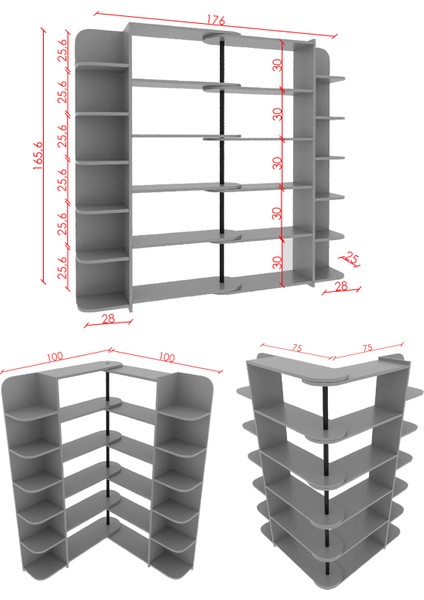 176

165,6

25,6
25,6
25,6
25,6
25,6
25,6

30
30
30
30
30

25
28
28

100
100

75
75