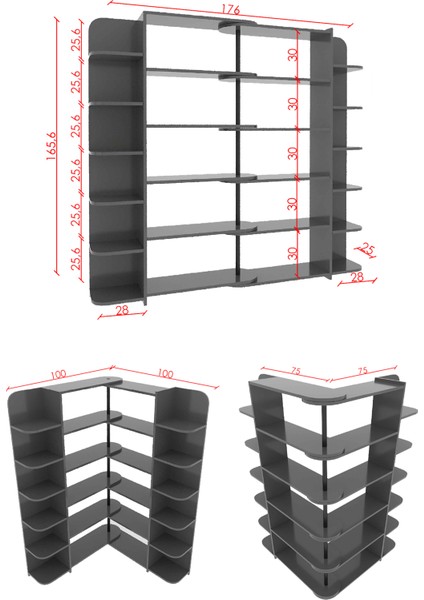 176

165,6

25,6
25,6
25,6
25,6
25,6
25,6

30
30
30
30
30

25
28
28

100
100

75
75