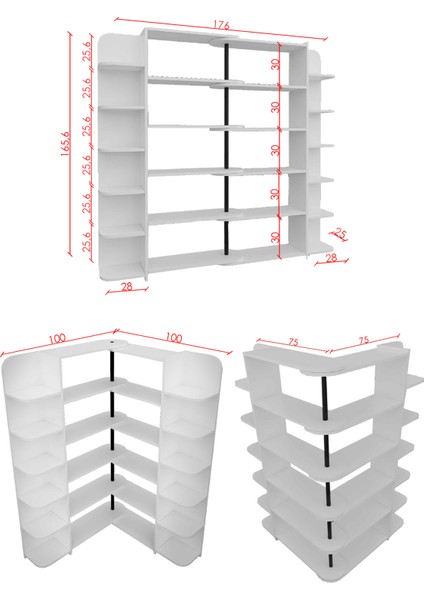 176
165,6
25,6
25,6
25,6
25,6
25,6
25,6
30
30
30
30
30
25
28
28
100
100
75
75