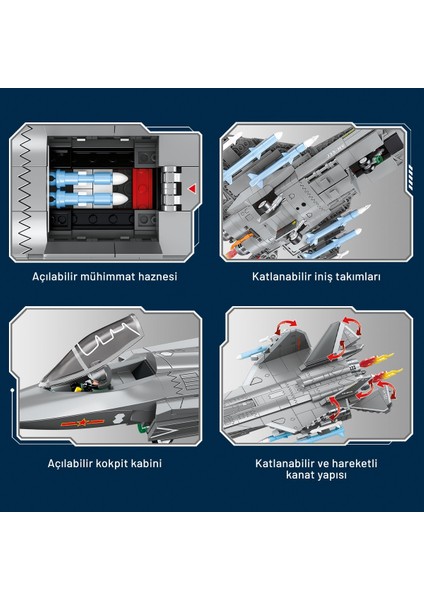 Açılabilir mühimmat haznesi

Katlanabilir iniş takımları

Açılabilir kokpit kabini

Katlanabilir ve hareketli kanat yapısı