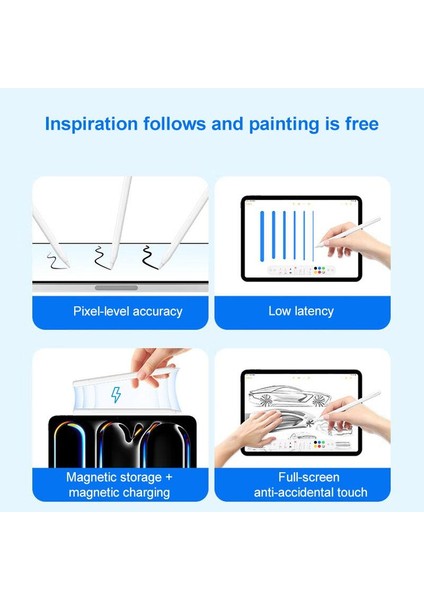 Inspiration follows and painting is free

Pixel-level accuracy

Low latency

Magnetic storage + magnetic charging

Full-screen anti-accidental touch