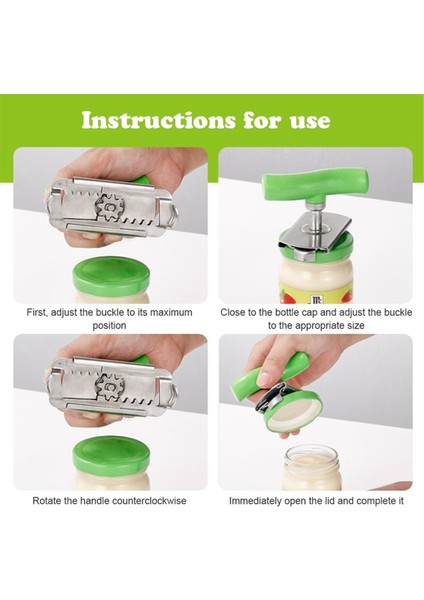 Instructions for use

First, adjust the buckle to its maximum position

Close to the bottle cap and adjust the buckle to the appropriate size

Rotate the handle counterclockwise

Immediately open the lid and complete it