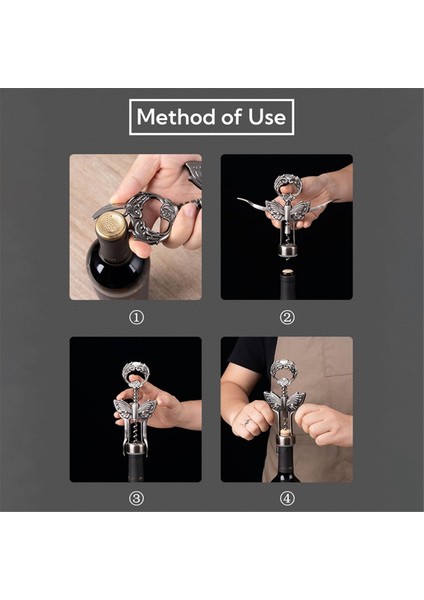 Method of Use

①

②

③

④