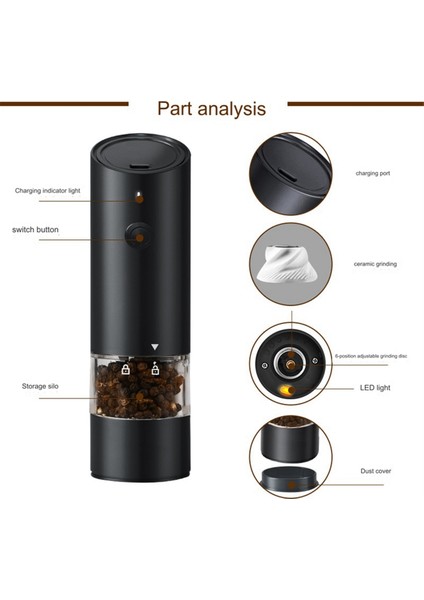 Part analysis

Charging indicator light

switch button

Storage silo

charging port

ceramic grinding

6-position adjustable grinding disc

LED light

Dust cover