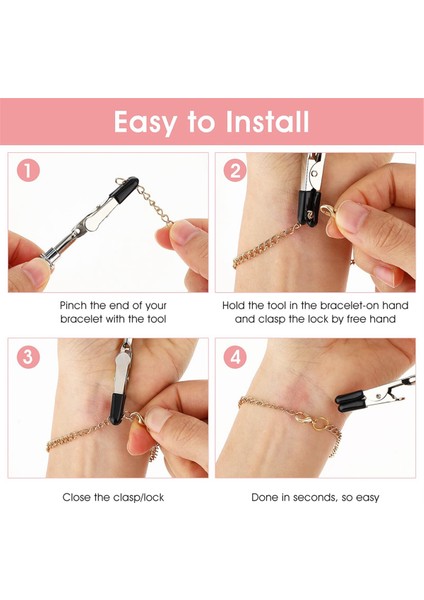 Easy to Install

1

Pinch the end of your bracelet with the tool

2

Hold the tool in the bracelet-on hand and clasp the lock by free hand

3

Close the clasp/lock

4

Done in seconds, so easy