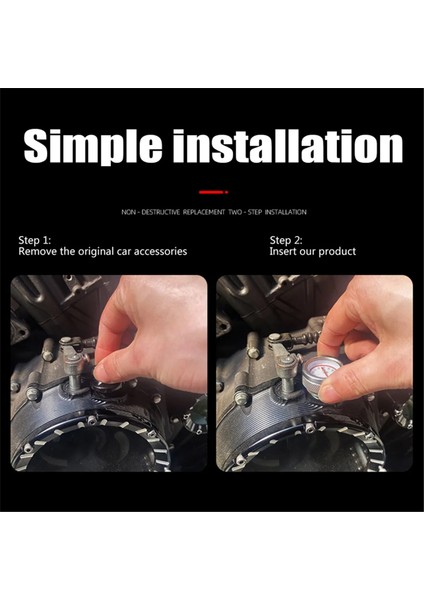 Simple installation

NON - DESTRUCTIVE REPLACEMENT TWO - STEP INSTALLATION

Step 1:
Remove the original car accessories

Step 2:
Insert our product