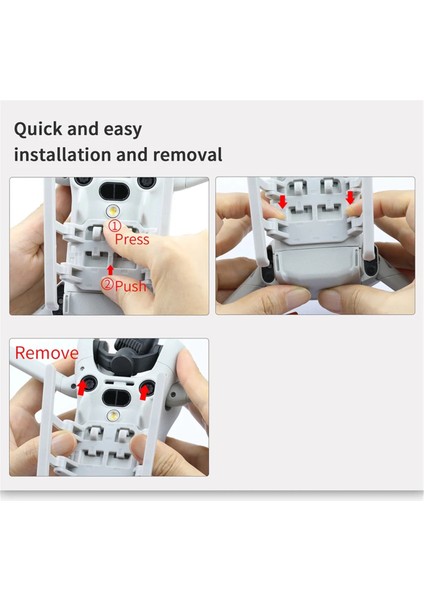 Quick and easy installation and removal

① Press

② Push

Remove