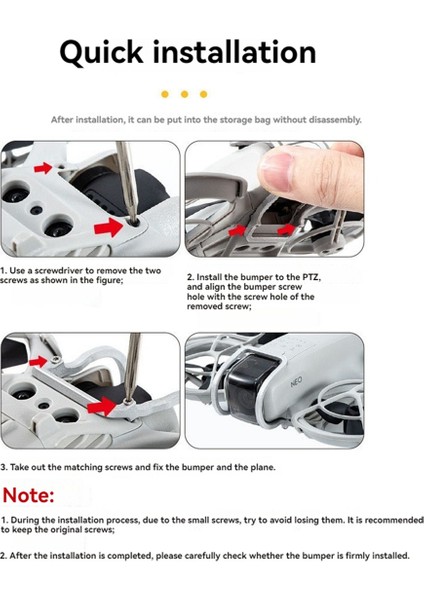 Quick installation

After installation, it can be put into the storage bag without disassembly.

1. Use a screwdriver to remove the two screws as shown in the figure;

2. Install the bumper to the PTZ, and align the bumper screw hole with the screw hole of the removed screw;

NEO

3. Take out the matching screws and fix the bumper and the plane.

Note:

1. During the installation process, due to the small screws, try to avoid losing them. It is recommended to keep the original screws;

2. After the installation is completed, please carefully check whether the bumper is firmly installed.