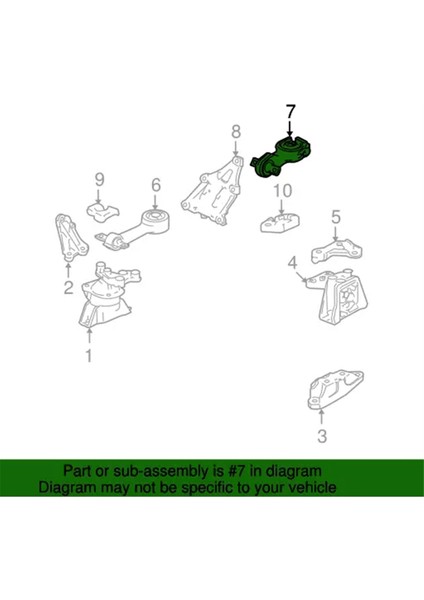 7
8
9
6
10
5
4
2
1
3
Part or sub-assembly is #7 in diagram
Diagram may not be specific to your vehicle