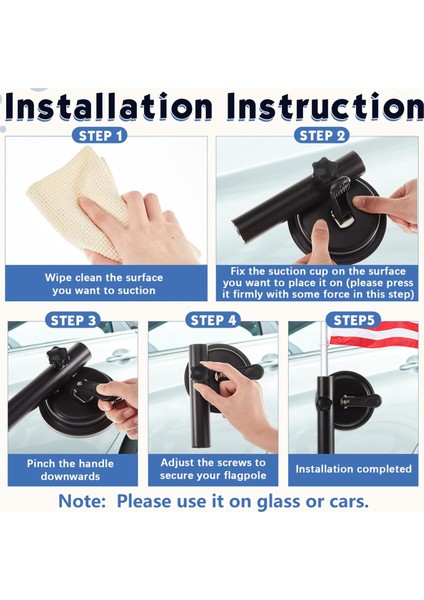 Installation Instruction

STEP 1

Wipe clean the surface you want to suction

STEP 2

Fix the suction cup on the surface you want to place it on (please press it firmly with some force in this step)

STEP 3

Pinch the handle downwards

STEP 4

Adjust the screws to secure your flagpole

STEP5

Installation completed

Note: Please use it on glass or cars.