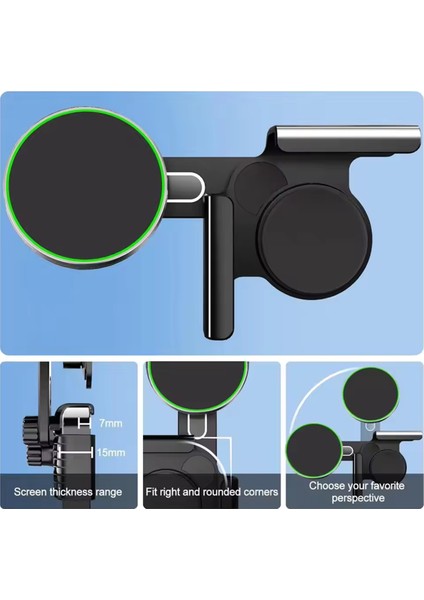 7mm
15mm
Screen thickness range

Fit right and rounded corners

Choose your favorite perspective