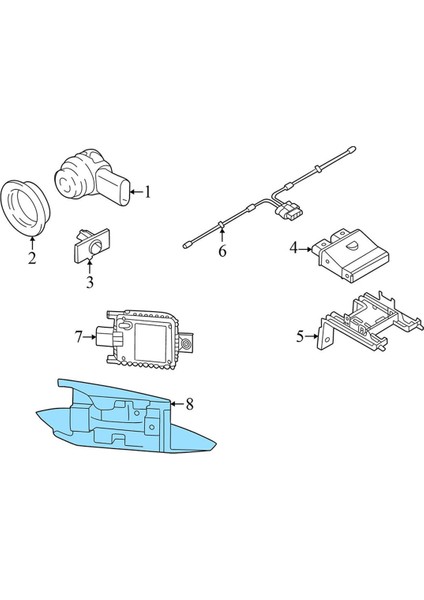 1
2
3
6
4
7
5
8