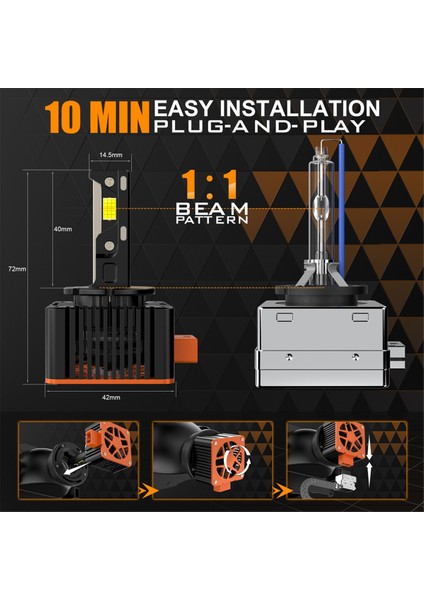 10 MIN EASY INSTALLATION
PLUG-AND-PLAY

14.5mm

1:1
BEAM
PATTERN

40mm

72mm

42mm