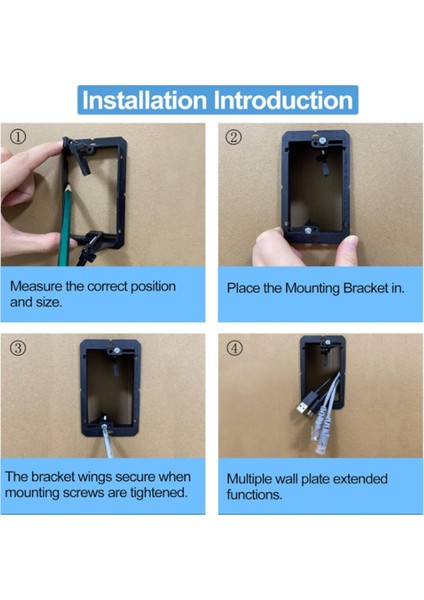 Installation Introduction

①

Measure the correct position and size.

②

Place the Mounting Bracket in.

③

The bracket wings secure when mounting screws are tightened.

④

Multiple wall plate extended functions.