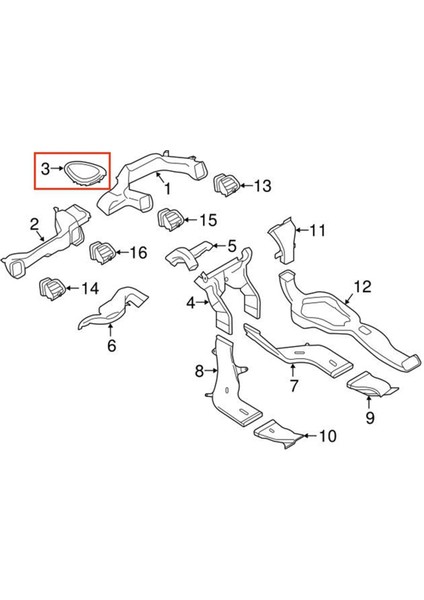 3
1
13
2
15
11
16
5
14
12
4
6
8
7
9
10