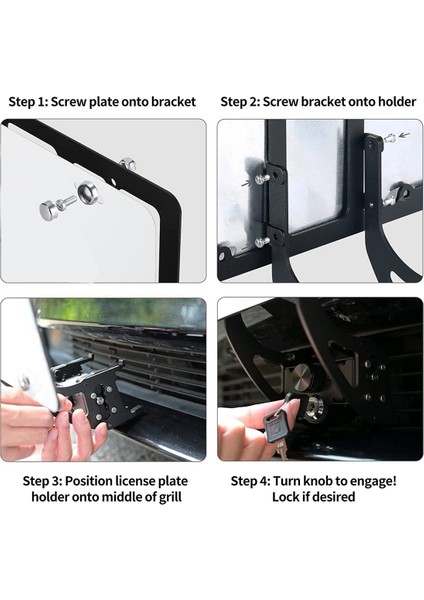 Step 1: Screw plate onto bracket

Step 2: Screw bracket onto holder

Step 3: Position license plate holder onto middle of grill

Step 4: Turn knob to engage! Lock if desired