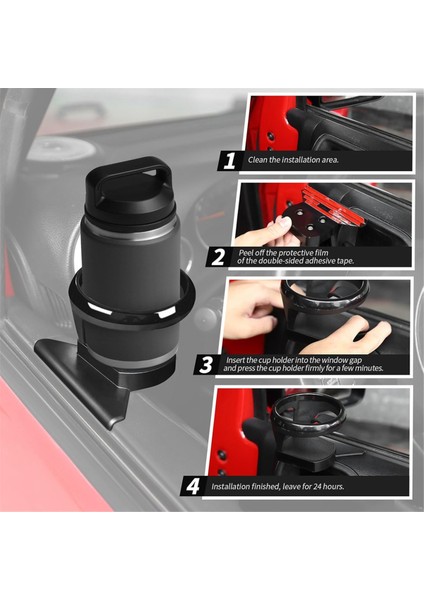 1 Clean the installation area.

2 Peel off the protective film of the double-sided adhesive tape.

3 Insert the cup holder into the window gap and press the cup holder firmly for a few minutes.

4 Installation finished, leave for 24 hours.